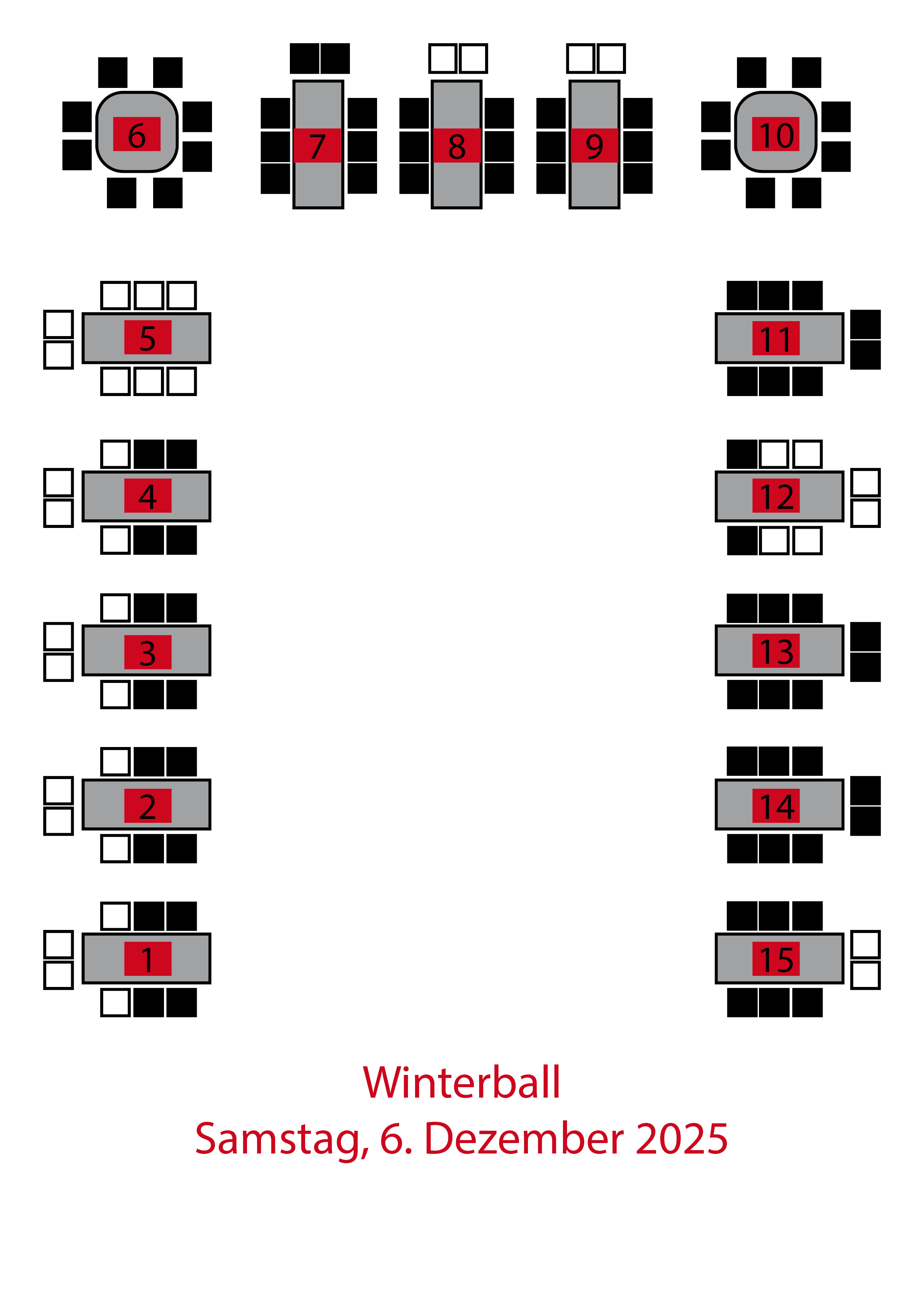 6
7
8
9
10

5
11

4
12

3
13

2
14

1
15

Winterball
Samstag, 6. Dezember 2025